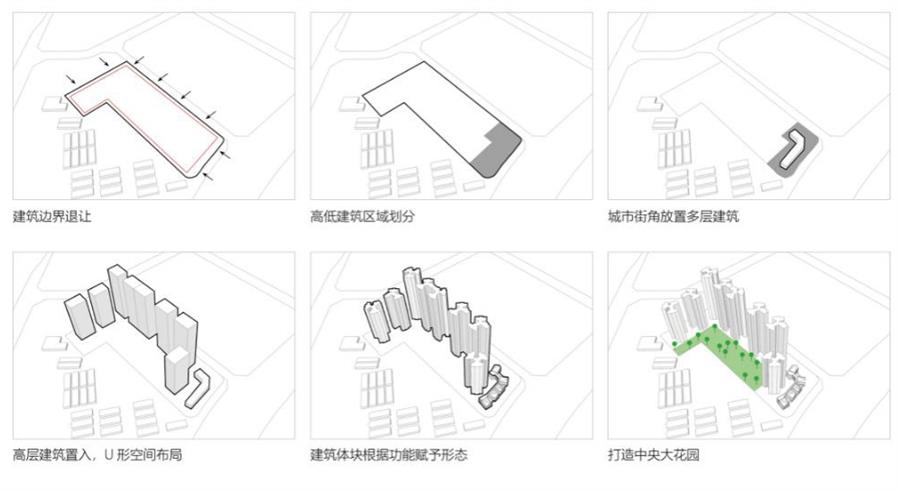 建筑边界退让

高低建筑区域划分

城市街角放置多层建筑

高层建筑置入，U 形空间布局

建筑体块根据功能赋予形态

打造中央大花园