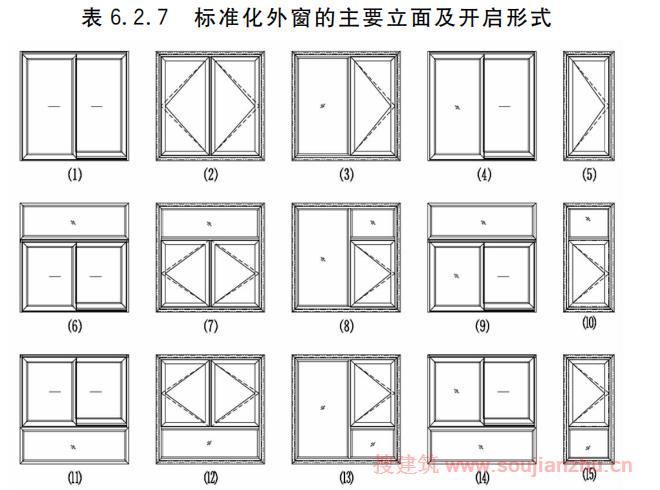 表 6.2.7 标准化外窗的主要立面及开启形式

(1) (2) (3) (4) (5)

(6) (7) (8) (9) (10)

(11) (12) (13) (14) (15)

搜建筑 www.soujianzhu.cn