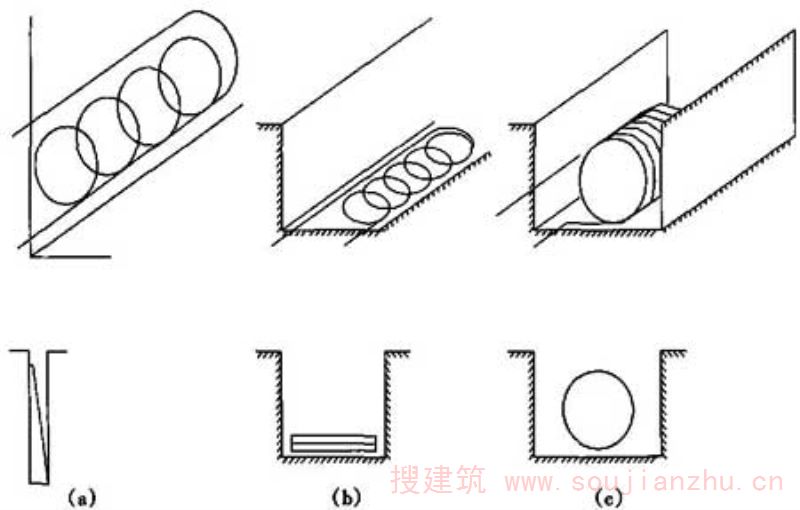 (a)

(b)

(c)

搜建筑 www.soujianzhu.cn